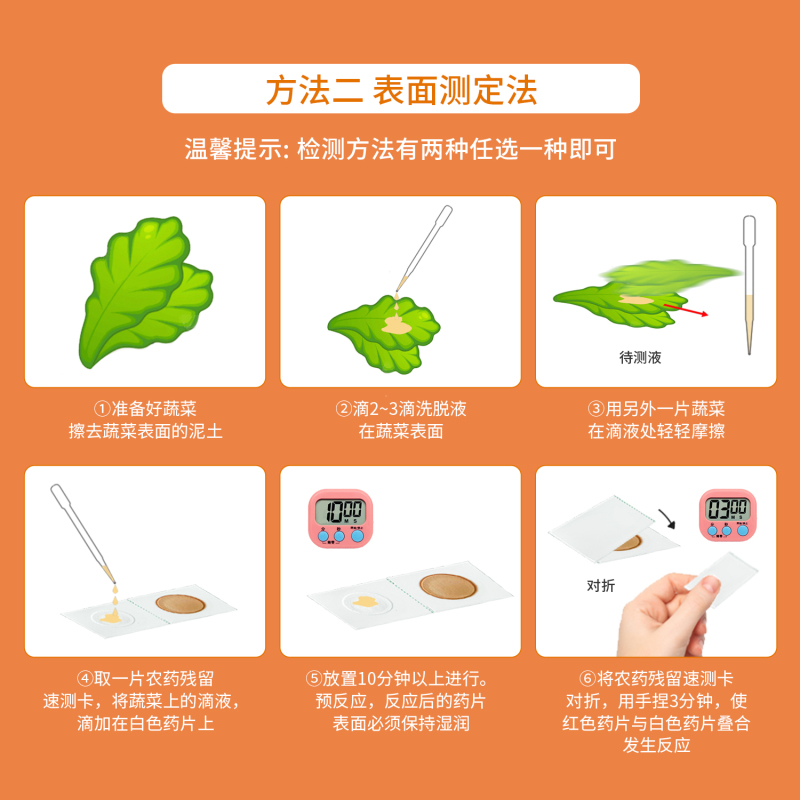 方法二 表面测定法

温馨提示: 检测方法有两种任选一种即可

①准备好蔬菜
擦去蔬菜表面的泥土

②滴2~3滴洗脱液
在蔬菜表面

待测液

③用另外一片蔬菜
在滴液处轻轻摩擦

④取一片农药残留
速测卡，将蔬菜上的滴液，
滴加在白色药片上

10:00

⑤放置10分钟以上进行。
预反应，反应后的药片
表面必须保持湿润

03:00

对折

⑥将农药残留速测卡
对折，用手捏3分钟，使
红色药片与白色药片叠合
发生反应